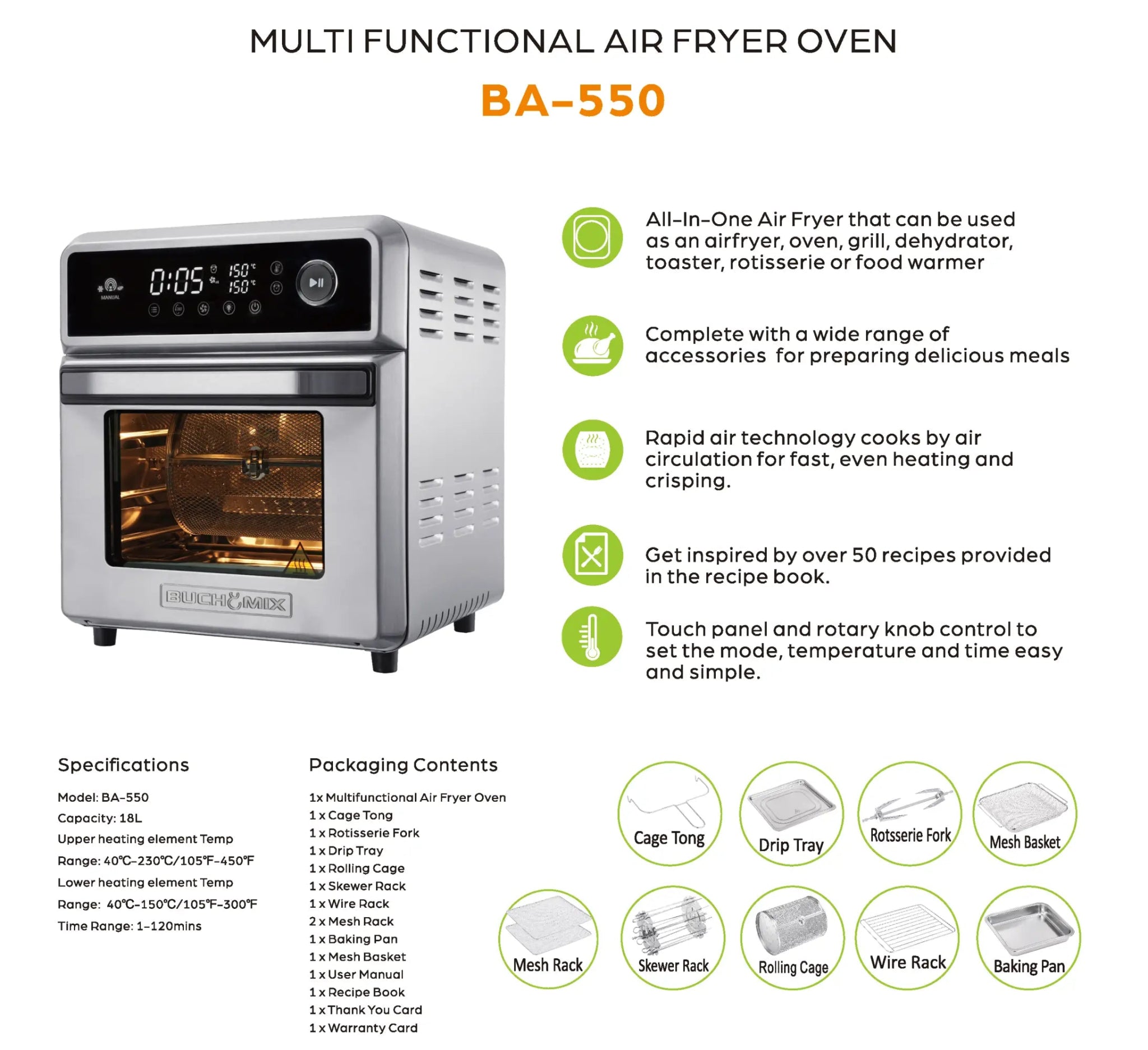 MULTI FUNCTIONAL AIR FRYER OVEN

BA-550

MANUAL

0:05 150°C 150°C

BUCH&MIX

All-In-One Air Fryer that can be used as an airfryer, oven, grill, dehydrator, toaster, rotisserie or food warmer

Complete with a wide range of accessories for preparing delicious meals

Rapid air technology cooks by air circulation for fast, even heating and crisping.

Get inspired by over 50 recipes provided in the recipe book.

Touch panel and rotary knob control to set the mode, temperature and time easy and simple.

Specifications

Model: BA-550
Capacity: 18L
Upper heating element Temp
Range: 40℃-230℃/105℉-450℉
Lower heating element Temp
Range: 40℃-150℃/105℉-300℉
Time Range: 1-120mins

Packaging Contents

1x Multifunctional Air Fryer Oven
1 x Cage Tong
1 x Rotisserie Fork
1 x Drip Tray
1 x Rolling Cage
1 x Skewer Rack
1 x Wire Rack
2 x Mesh Rack
1 x Baking Pan
1 x Mesh Basket
1 x User Manual
1 x Recipe Book
1 x Thank You Card
1 x Warranty Card

Cage Tong
Drip Tray
Rotsserie Fork
Mesh Basket
Mesh Rack
Skewer Rack
Rolling Cage
Wire Rack
Baking Pan